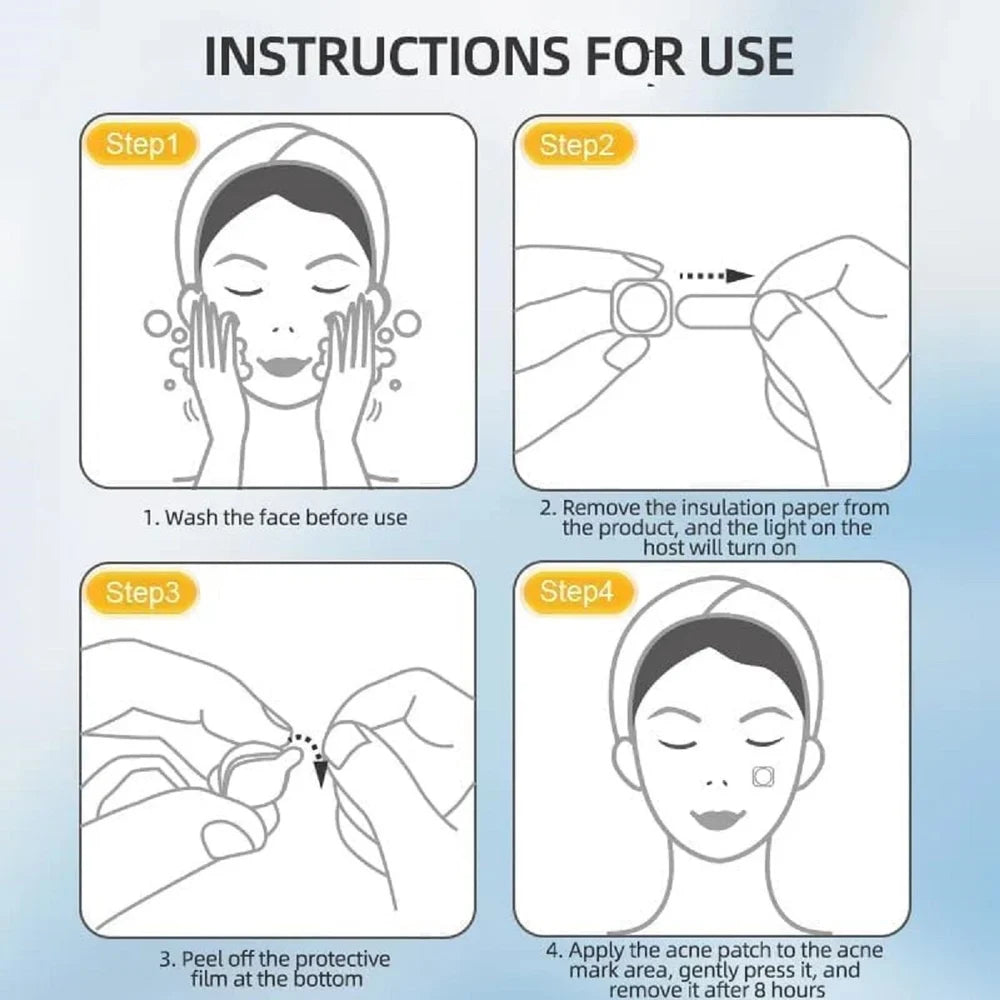 INSTRUCTIONS FOR USE

Step1

1. Wash the face before use

Step2

2. Remove the insulation paper from the product, and the light on the host will turn on

Step3

3. Peel off the protective film at the bottom

Step4

4. Apply the acne patch to the acne mark area, gently press it, and remove it after 8 hours